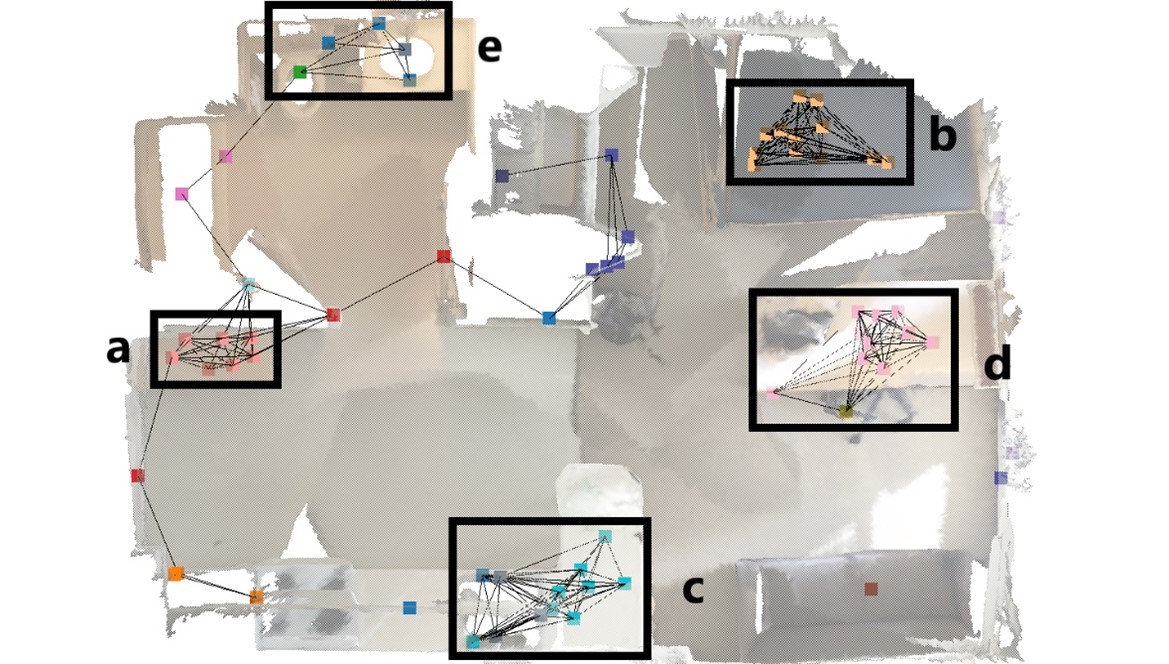 e
b
a
d
c