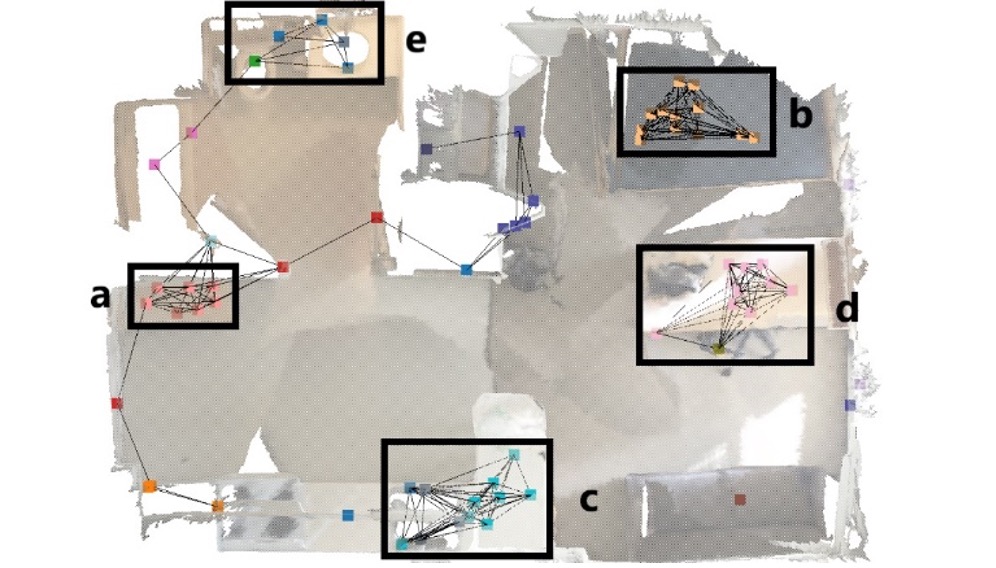 e
b
a
d
c